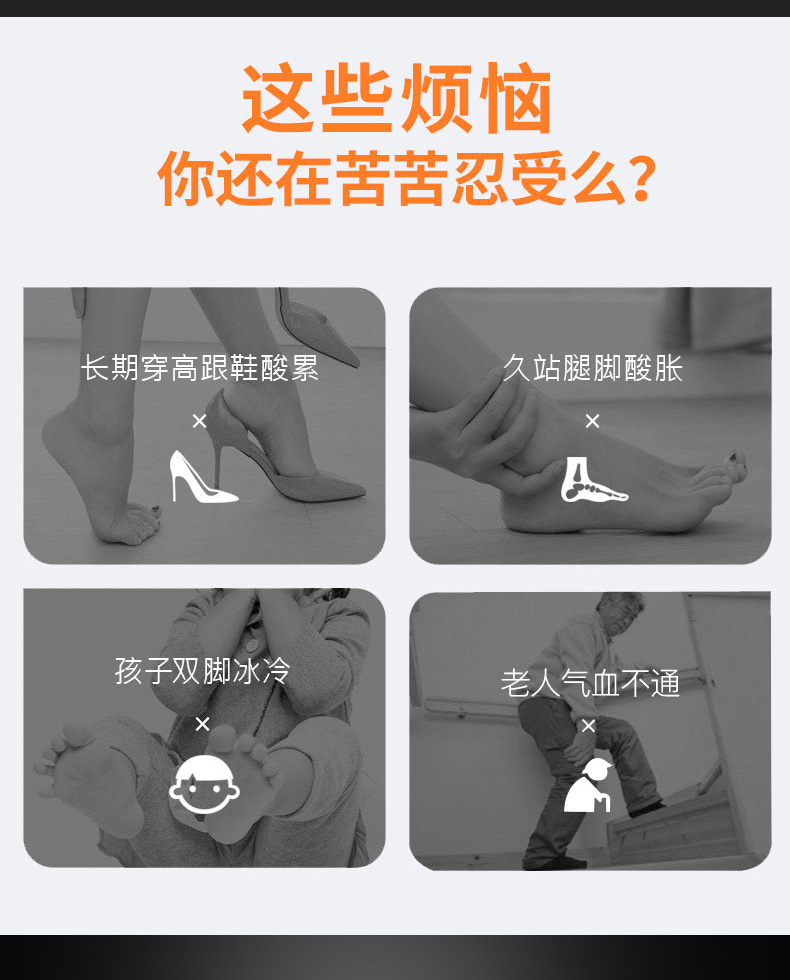 这些烦恼
你还在苦苦忍受么？

长期穿高跟鞋酸累
×

久站腿脚酸胀
×

孩子双脚冰冷
×

老人气血不通
×