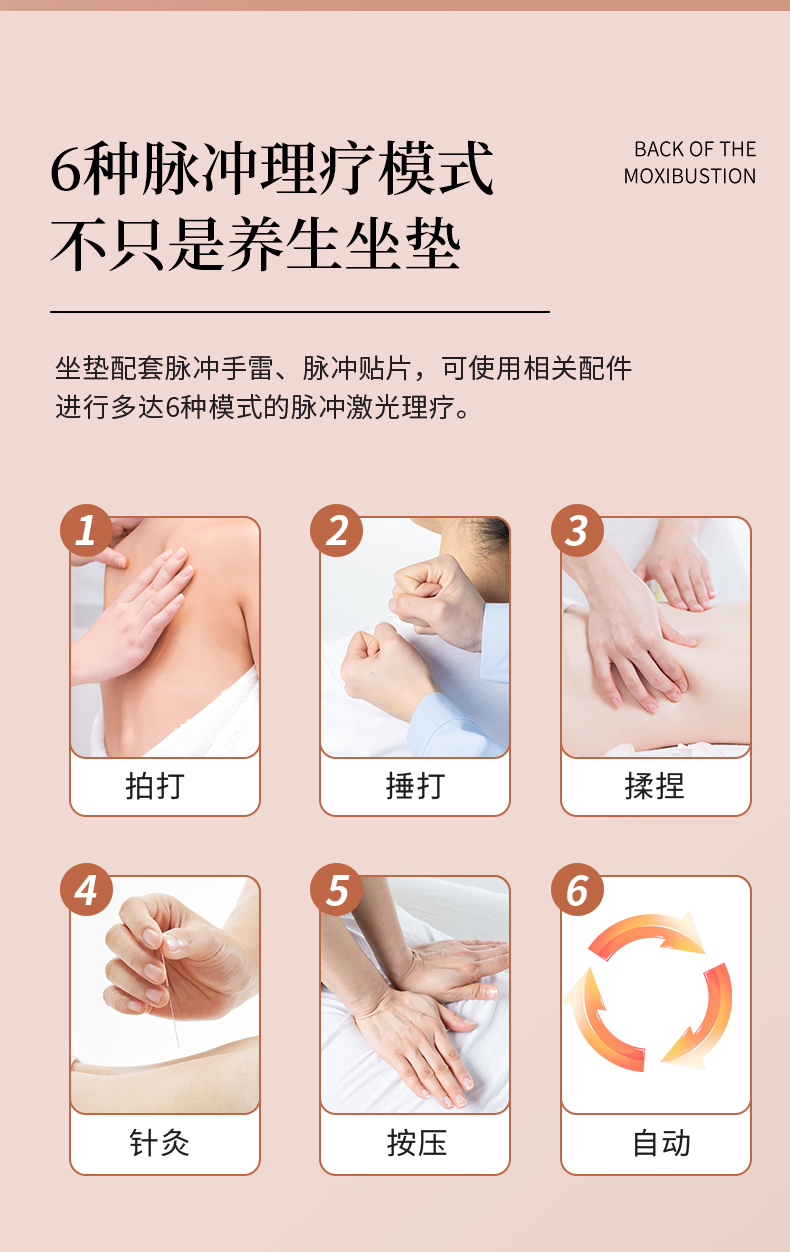 6种脉冲理疗模式
不只是养生坐垫

BACK OF THE
MOXIBUSTION

坐垫配套脉冲手雷、脉冲贴片，可使用相关配件进行多达6种模式的脉冲激光理疗。

1
拍打

2
捶打

3
揉捏

4
针灸

5
按压

6
自动