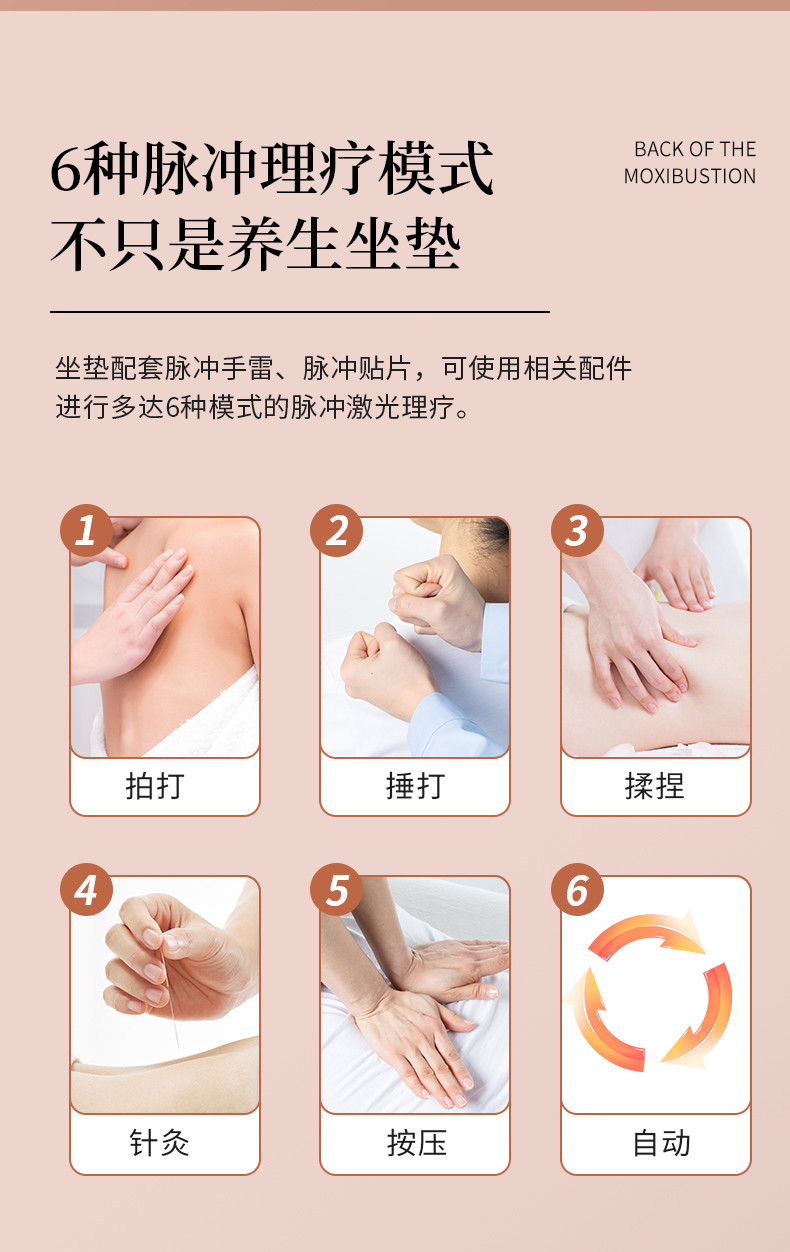 6种脉冲理疗模式
不只是养生坐垫

BACK OF THE
MOXIBUSTION

坐垫配套脉冲手雷、脉冲贴片，可使用相关配件进行多达6种模式的脉冲激光理疗。

1
拍打

2
捶打

3
揉捏

4
针灸

5
按压

6
自动